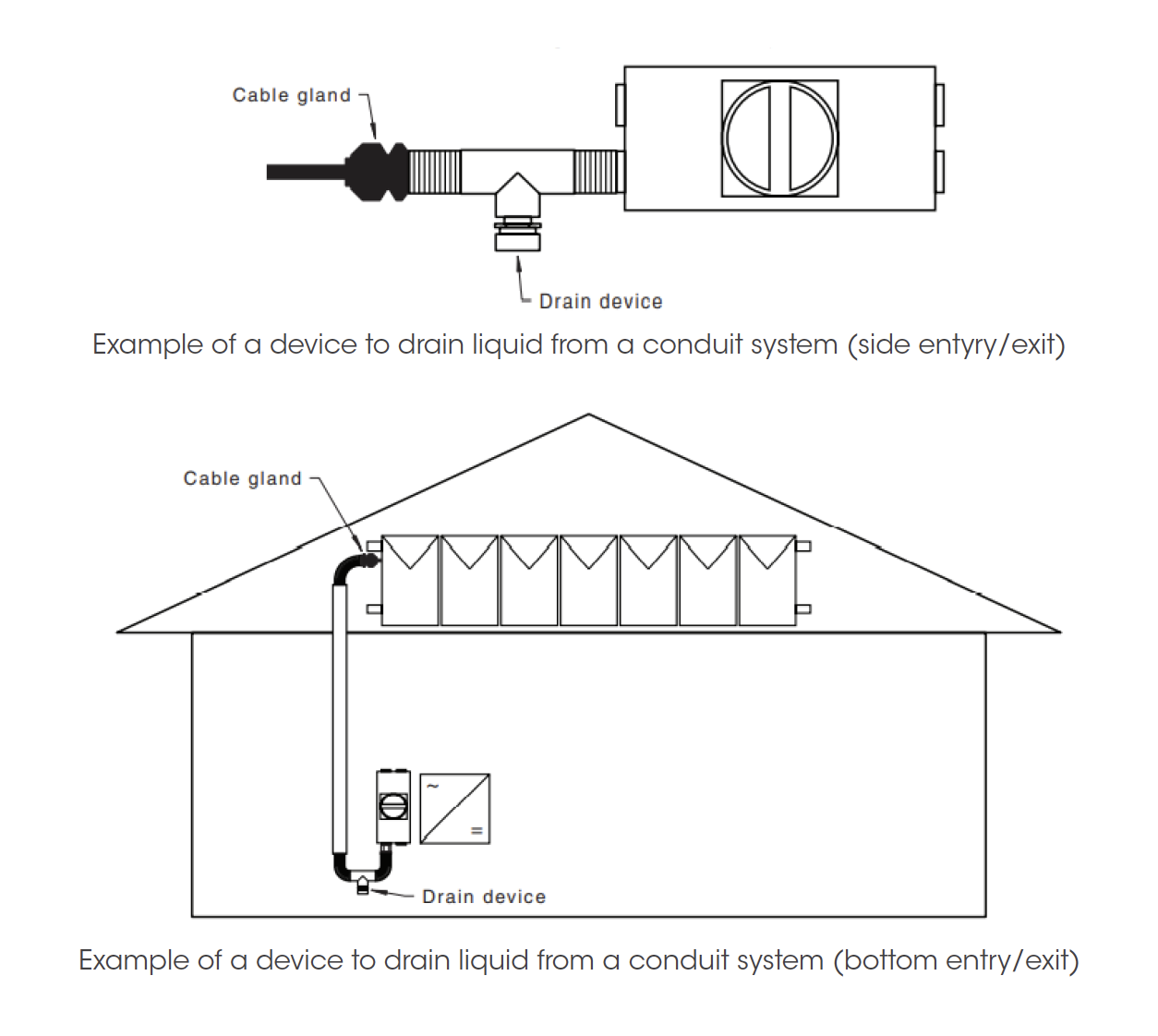 Cable gland

Drain device

Example of a device to drain liquid from a conduit system (side entyry/exit)

Cable gland

~

=

Drain device

Example of a device to drain liquid from a conduit system (bottom entry/exit)